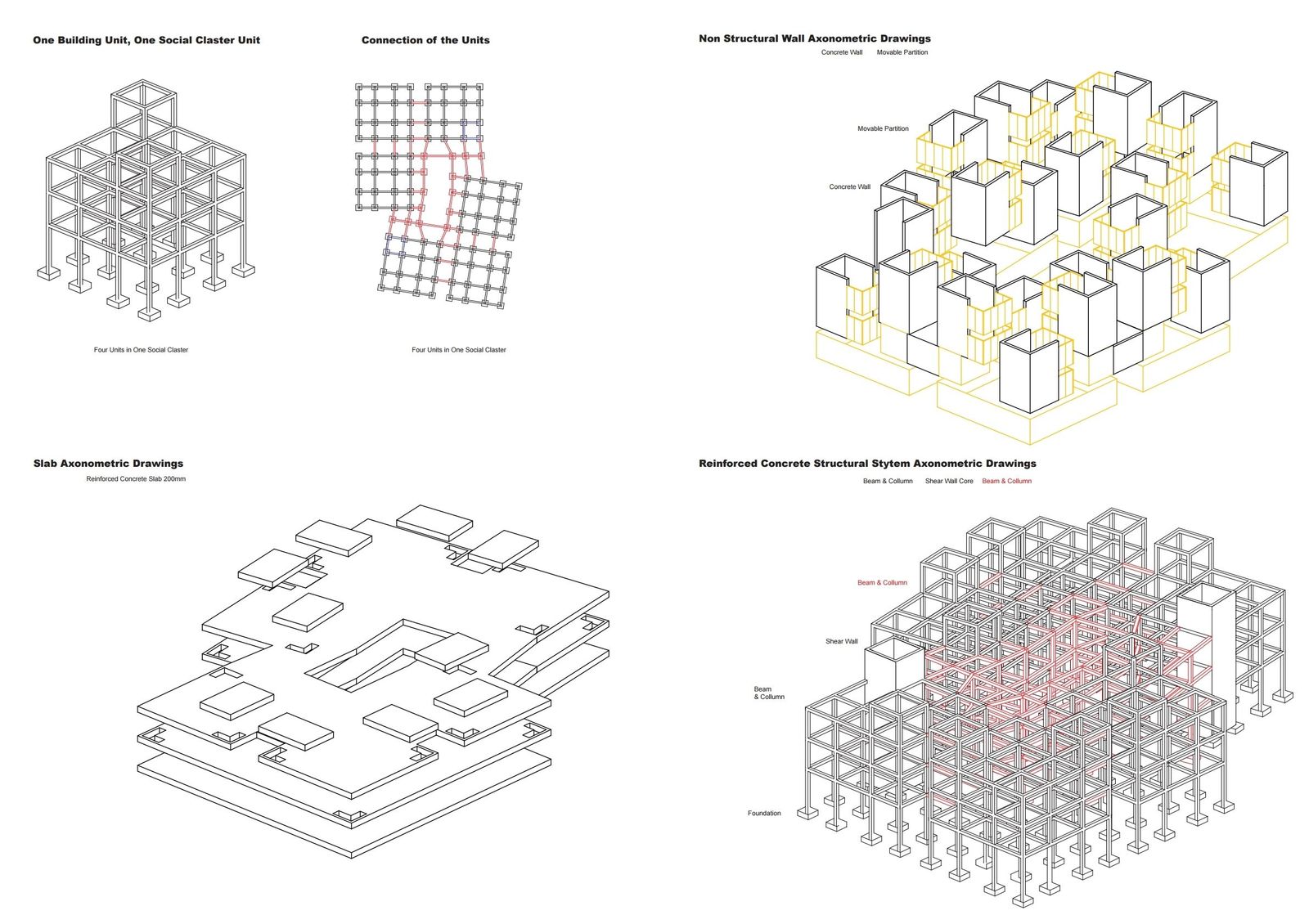 One Building Unit, One Social Claster Unit

Four Units in One Social Claster

Connection of the Units

Four Units in One Social Claster

Non Structural Wall Axonometric Drawings

Concrete Wall Movable Partition

Movable Partition

Concrete Wall

Slab Axonometric Drawings

Reinforced Concrete Slab 200mm

Reinforced Concrete Structural Stytem Axonometric Drawings

Beam & Collumn Shear Wall Core Beam & Collumn

Beam & Collumn

Shear Wall

Beam & Collumn

Foundation