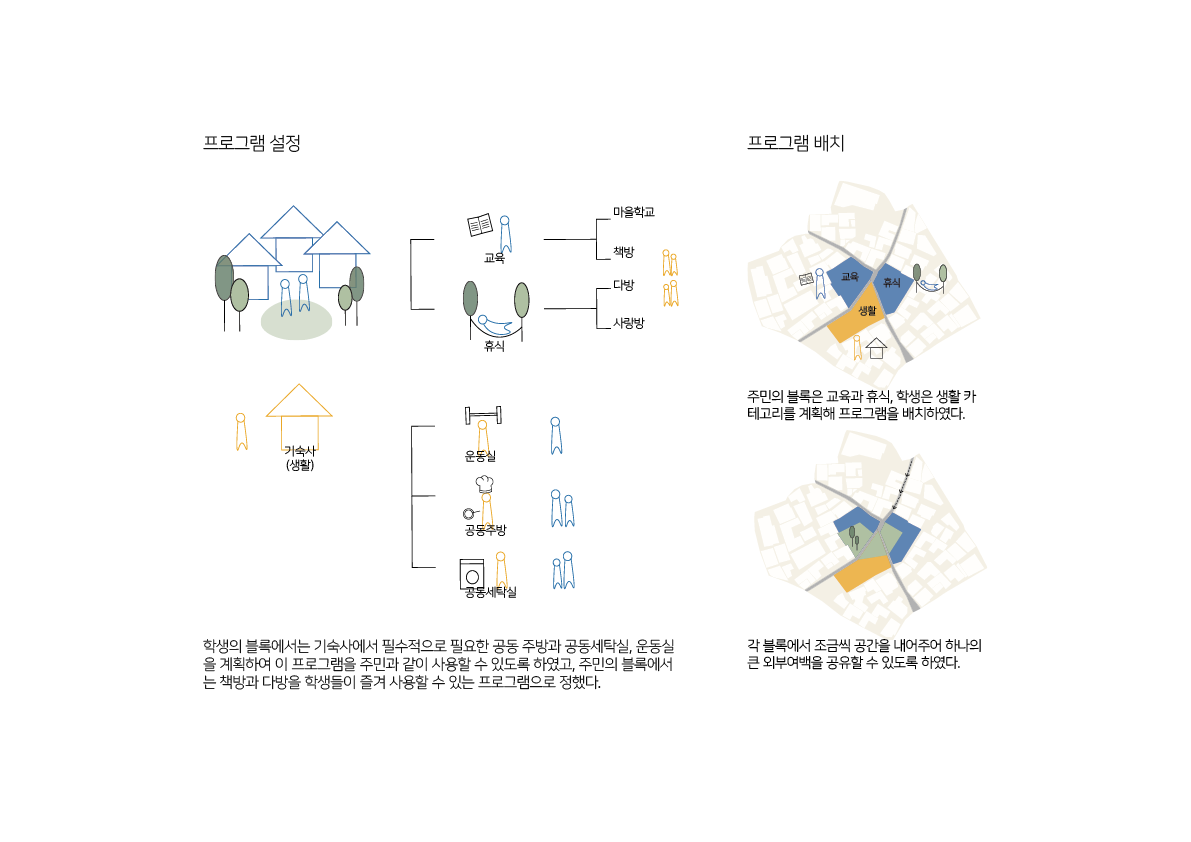 프로그램 설정

교육

마을학교

책방

다방

사랑방

휴식

기숙사
(생활)

운동실

공동주방

공동세탁실

학생의 블록에서는 기숙사에서 필수적으로 필요한 공동 주방과 공동세탁실, 운동실을 계획하여 이 프로그램을 주민과 같이 사용할 수 있도록 하였고, 주민의 블록에서는 책방과 다방을 학생들이 즐겨 사용할 수 있는 프로그램으로 정했다.

프로그램 배치

교육

휴식

생활

주민의 블록은 교육과 휴식, 학생은 생활 카테고리를 계획해 프로그램을 배치하였다.

각 블록에서 조금씩 공간을 내어주어 하나의 큰 외부여백을 공유할 수 있도록 하였다.