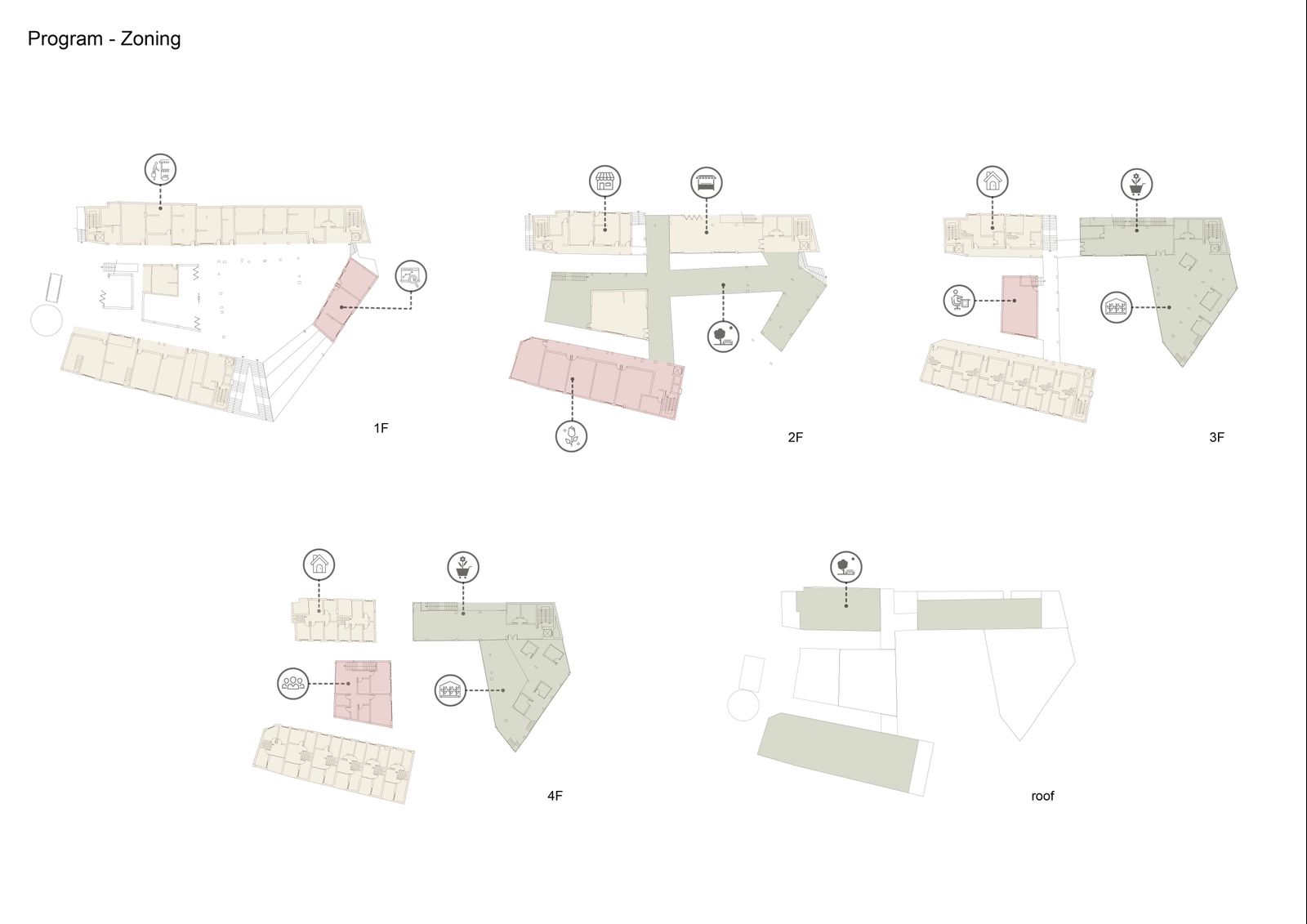 Program - Zoning

1F

2F

3F

4F

roof