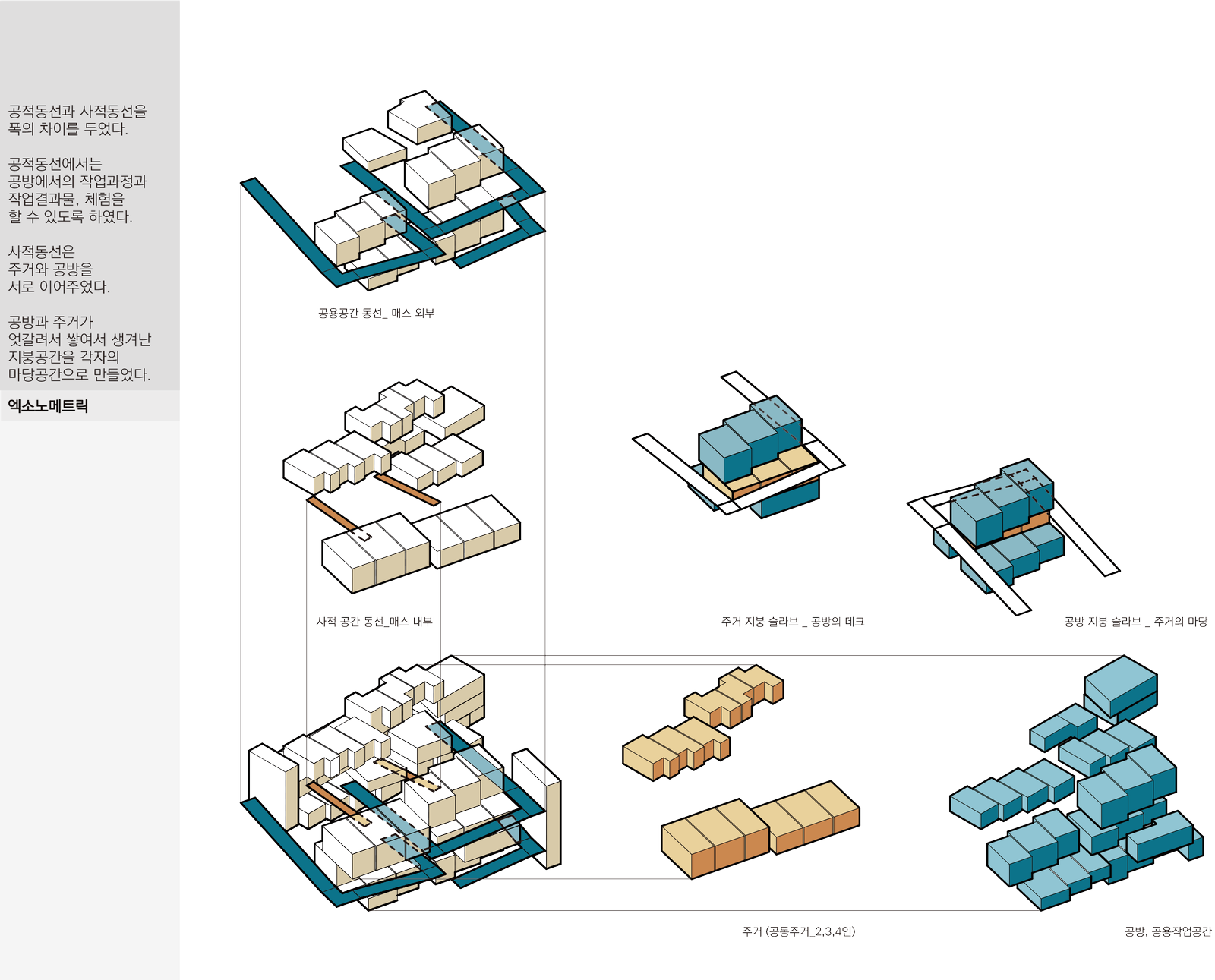 공적동선과 사적동선을 폭의 차이를 두었다.

공적동선에서는 공방에서의 작업과정과 작업결과물, 체험을 할 수 있도록 하였다.

사적동선은 주거와 공방을 서로 이어주었다.

공방과 주거가 엇갈려서 쌓여서 생겨난 지붕공간을 각자의 마당공간으로 만들었다.

엑소노메트릭

공용공간 동선_ 매스 외부

사적 공간 동선_매스 내부

주거 지붕 슬라브 _ 공방의 데크

공방 지붕 슬라브 _ 주거의 마당

주거 (공동주거_2,3,4인)

공방, 공용작업공간